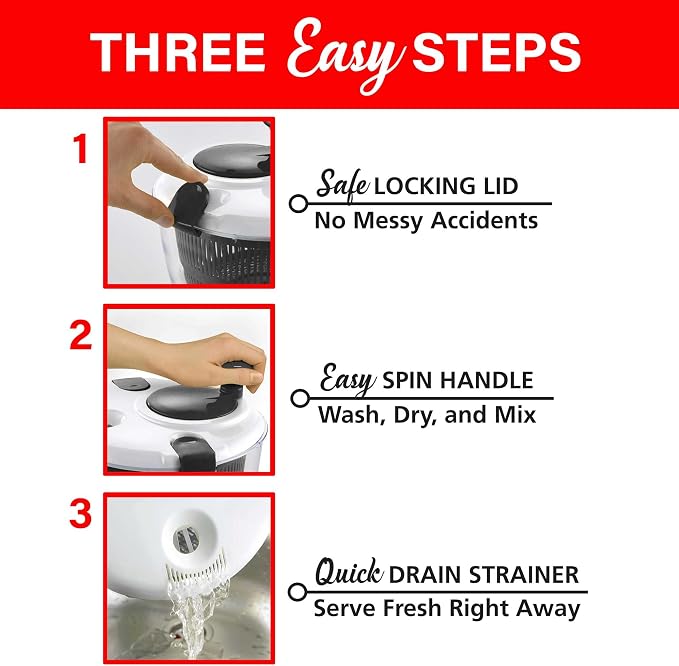 THREE Easy STEPS

1

Safe LOCKING LID

No Messy Accidents

2

Easy SPIN HANDLE

Wash, Dry, and Mix

3

Quick DRAIN STRAINER

Serve Fresh Right Away