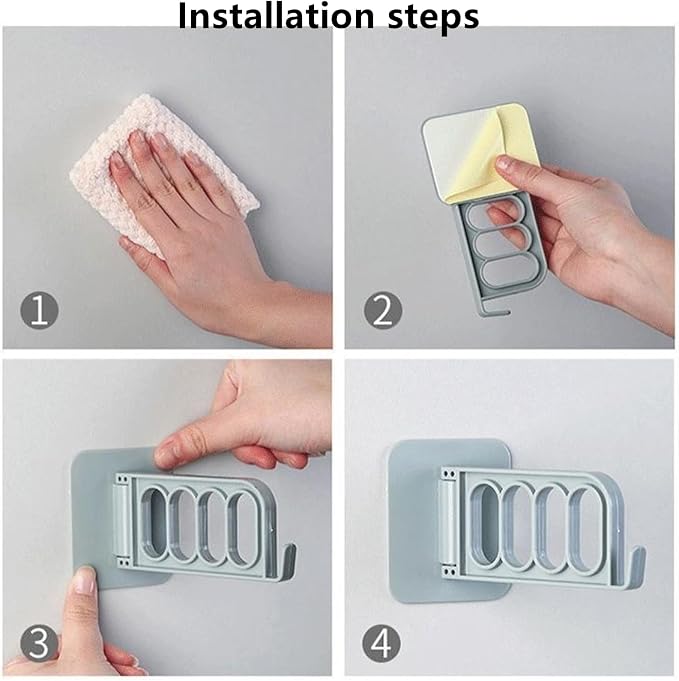 Installation steps

1

2

3

4