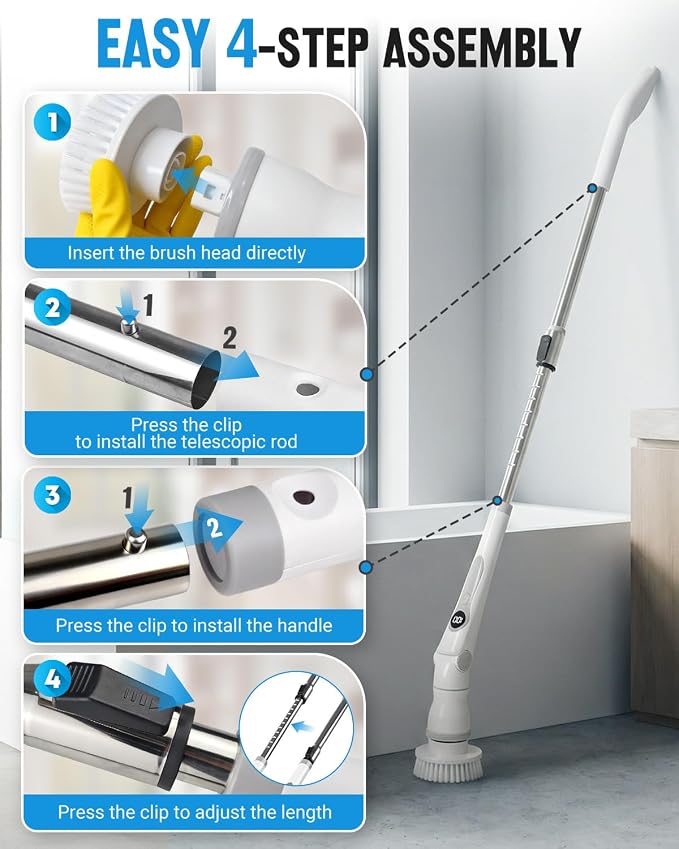 EASY 4-STEP ASSEMBLY

1

Insert the brush head directly

2

1

2

Press the clip to install the telescopic rod

3

1

2

Press the clip to install the handle

4

Press the clip to adjust the length