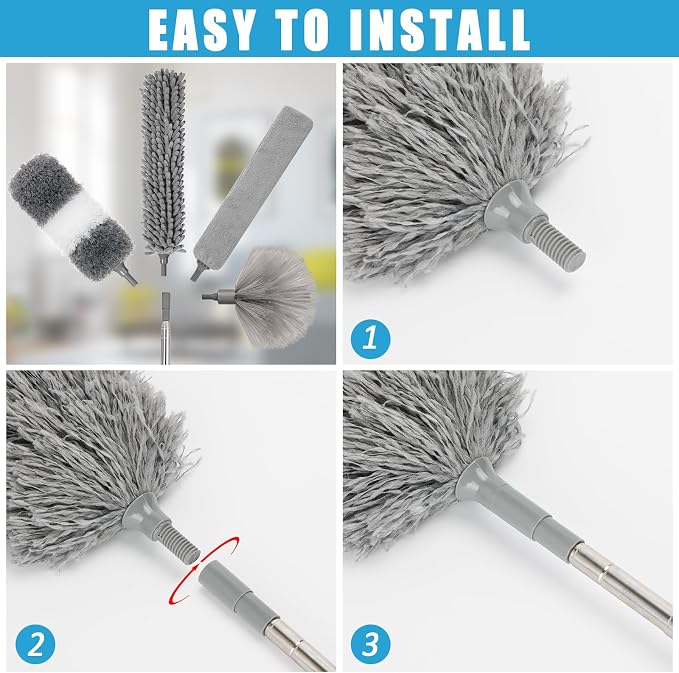 EASY TO INSTALL

1

2

3