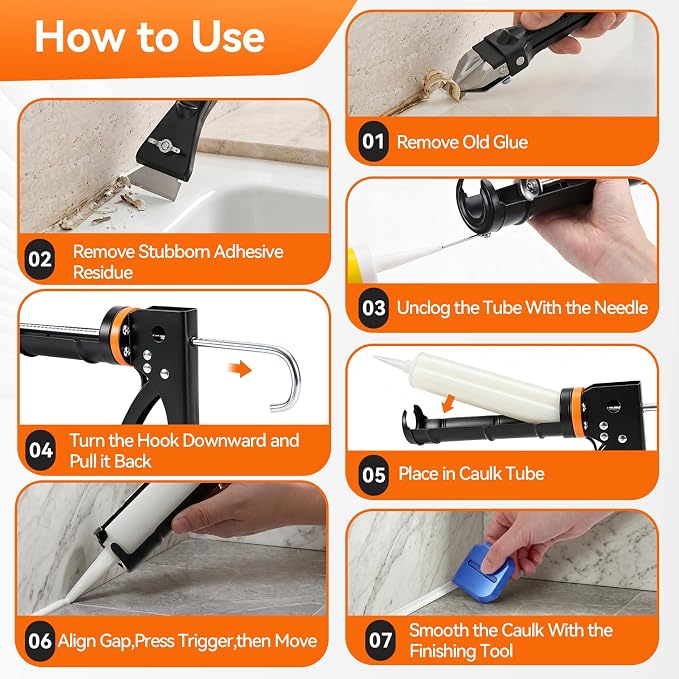 How to Use

01 Remove Old Glue

02 Remove Stubborn Adhesive Residue

03 Unclog the Tube With the Needle

04 Turn the Hook Downward and Pull it Back

05 Place in Caulk Tube

06 Align Gap,Press Trigger,then Move

07 Smooth the Caulk With the Finishing Tool