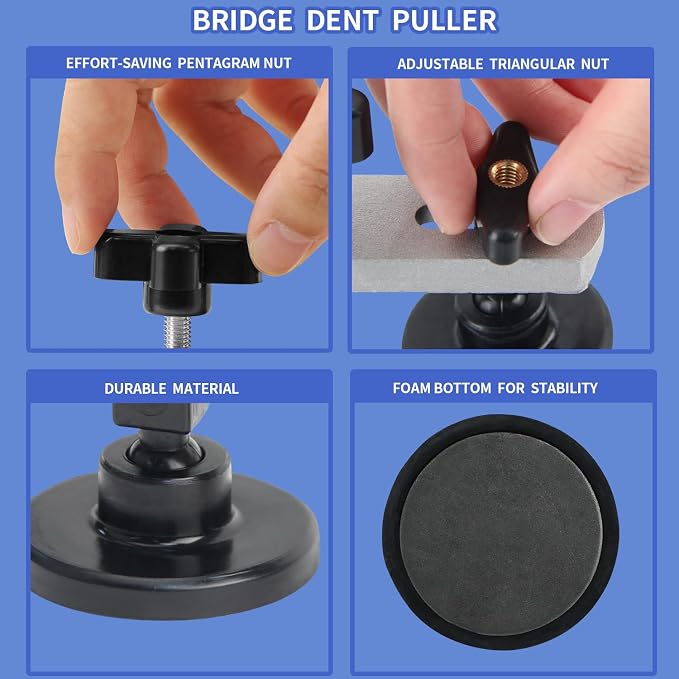 BRIDGE DENT PULLER

EFFORT-SAVING PENTAGRAM NUT

ADJUSTABLE TRIANGULAR NUT

DURABLE MATERIAL

FOAM BOTTOM FOR STABILITY