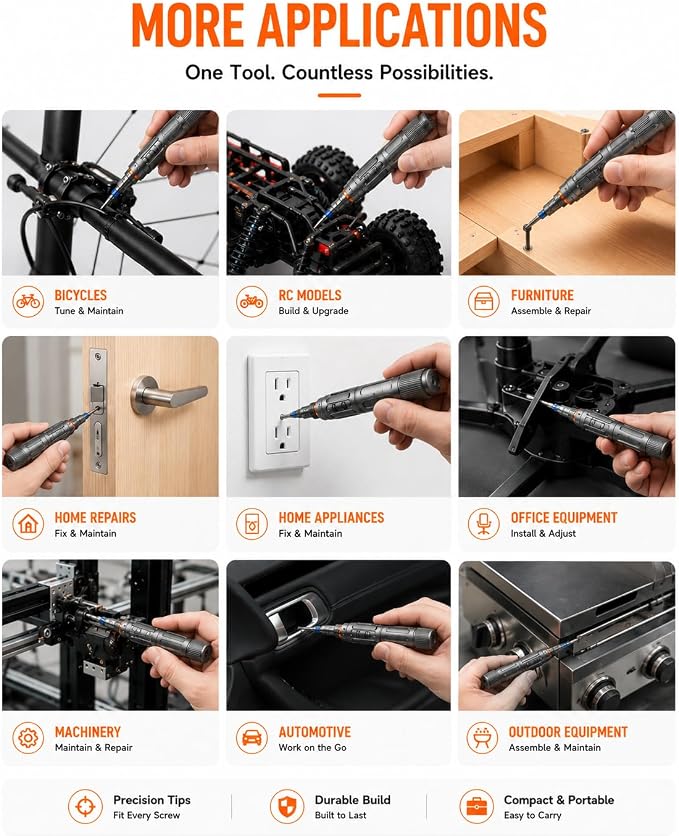 MORE APPLICATIONS

One Tool. Countless Possibilities.

BICYCLES
Tune & Maintain

RC MODELS
Build & Upgrade

FURNITURE
Assemble & Repair

HOME REPAIRS
Fix & Maintain

HOME APPLIANCES
Fix & Maintain

OFFICE EQUIPMENT
Install & Adjust

MACHINERY
Maintain & Repair

AUTOMOTIVE
Work on the Go

OUTDOOR EQUIPMENT
Assemble & Maintain

Precision Tips
Fit Every Screw

Durable Build
Built to Last

Compact & Portable
Easy to Carry