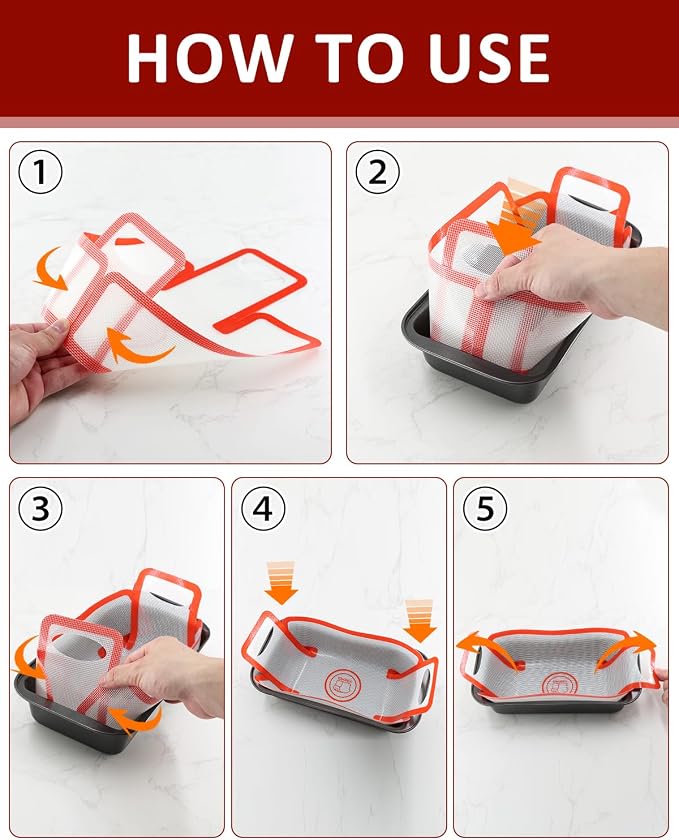 HOW TO USE

1

2

3

4

5