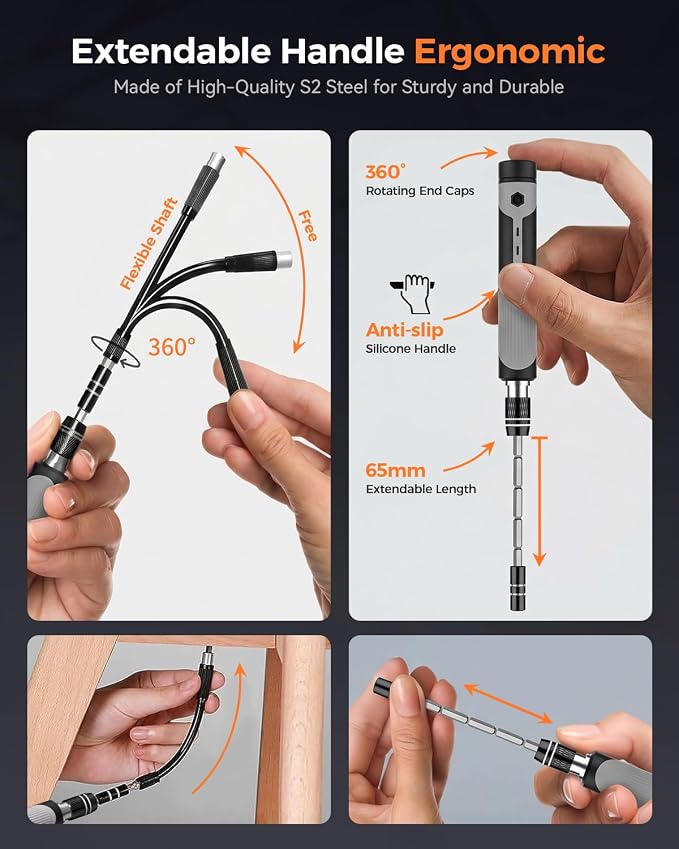 Extendable Handle Ergonomic
Made of High-Quality S2 Steel for Sturdy and Durable

Flexible Shaft
Free
360°

360°
Rotating End Caps

Anti-slip
Silicone Handle

65mm
Extendable Length