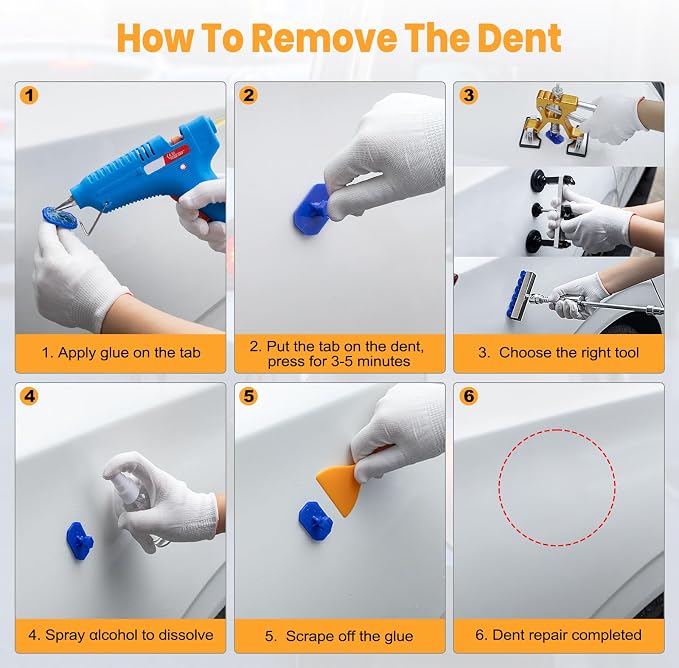 How To Remove The Dent

1

1. Apply glue on the tab

2

2. Put the tab on the dent, press for 3-5 minutes

3

3. Choose the right tool

4

4. Spray alcohol to dissolve

5

5. Scrape off the glue

6

6. Dent repair completed