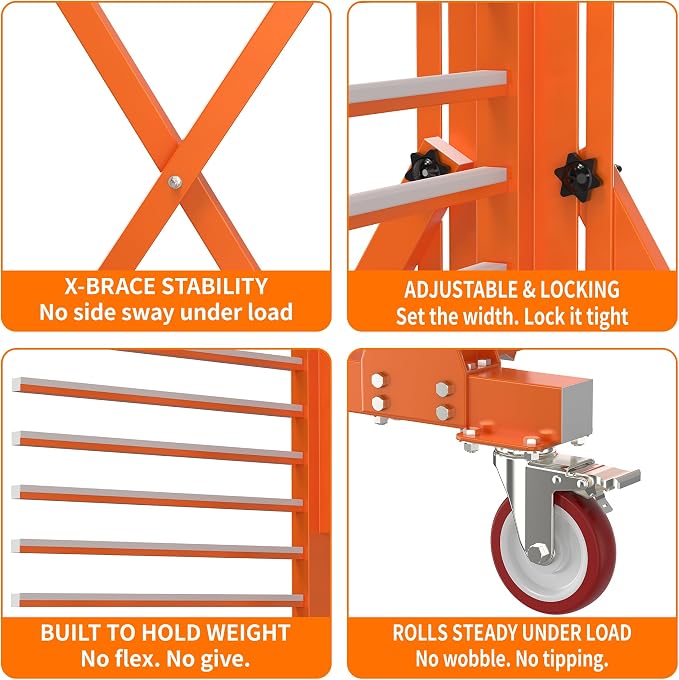 X-BRACE STABILITY
No side sway under load

ADJUSTABLE & LOCKING
Set the width. Lock it tight

BUILT TO HOLD WEIGHT
No flex. No give.

ROLLS STEADY UNDER LOAD
No wobble. No tipping.