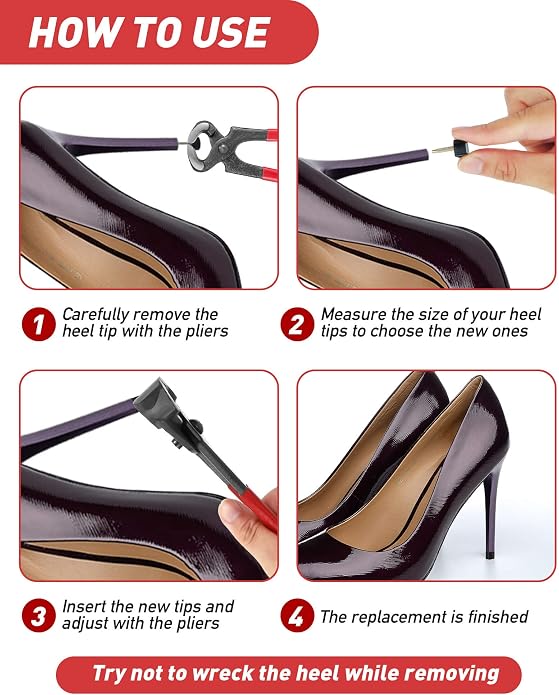 HOW TO USE

1 Carefully remove the heel tip with the pliers

2 Measure the size of your heel tips to choose the new ones

3 Insert the new tips and adjust with the pliers

4 The replacement is finished

Try not to wreck the heel while removing