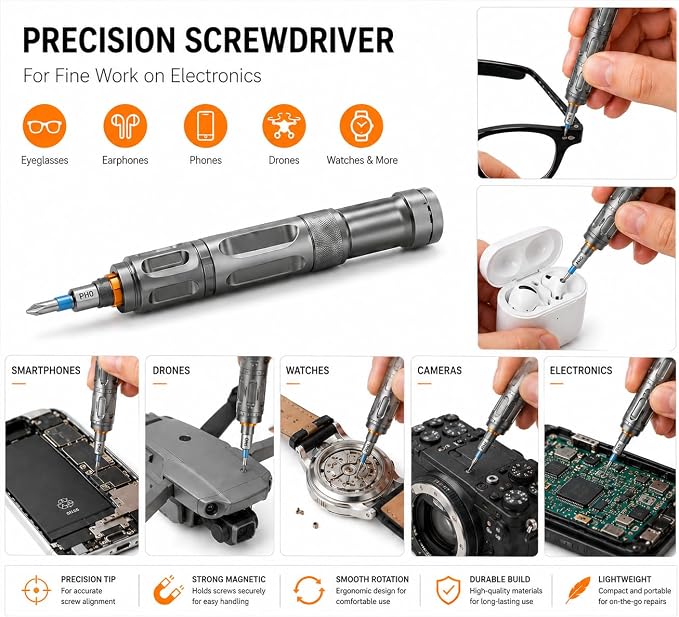 PRECISION SCREWDRIVER
For Fine Work on Electronics

Eyeglasses
Earphones
Phones
Drones
Watches & More

PH0

PH0

SMARTPHONES

DRONES

WATCHES

CAMERAS

ELECTRONICS

PRECISION TIP
For accurate screw alignment

STRONG MAGNETIC
Holds screws securely for easy handling

SMOOTH ROTATION
Ergonomic design for comfortable use

DURABLE BUILD
High-quality materials for long-lasting use

LIGHTWEIGHT
Compact and portable for on-the-go repairs