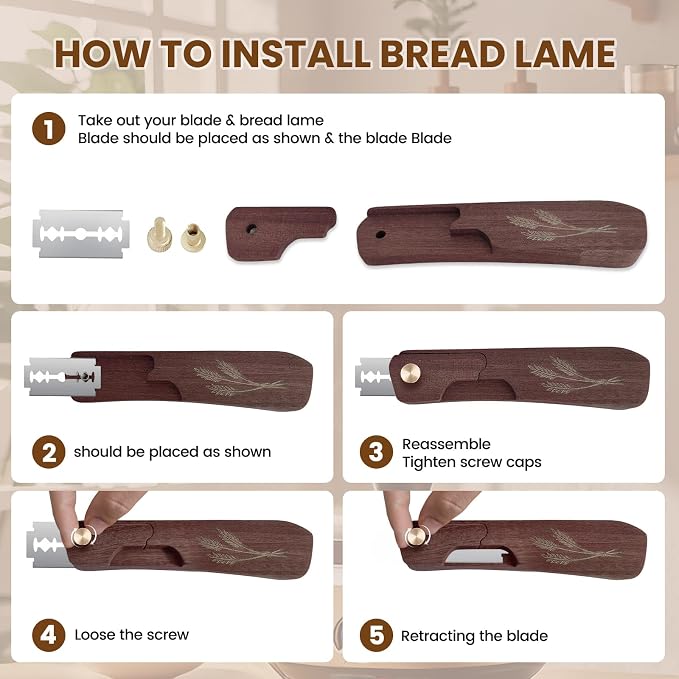 HOW TO INSTALL BREAD LAME

1 Take out your blade & bread lame
Blade should be placed as shown & the blade Blade

2 should be placed as shown

3 Reassemble
Tighten screw caps

4 Loose the screw

5 Retracting the blade