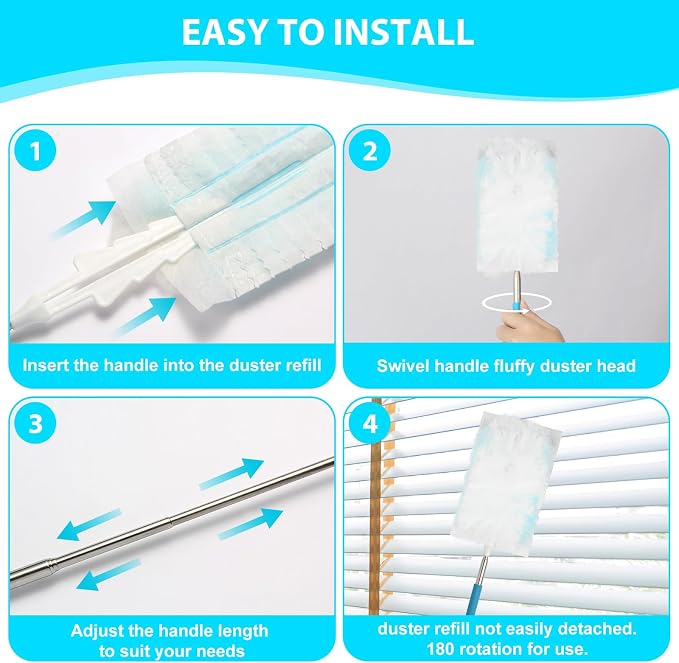 EASY TO INSTALL

1

Insert the handle into the duster refill

2

Swivel handle fluffy duster head

3

Adjust the handle length to suit your needs

4

duster refill not easily detached. 180 rotation for use.