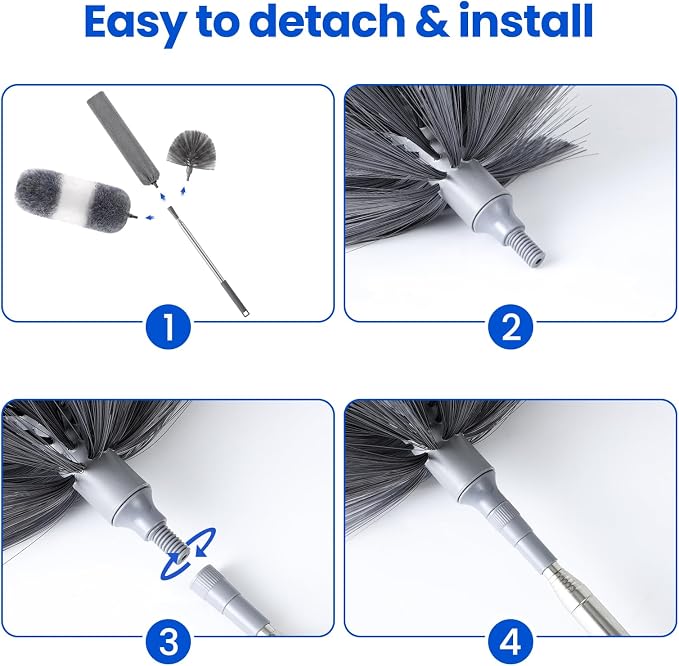 Easy to detach & install

1

2

3

4