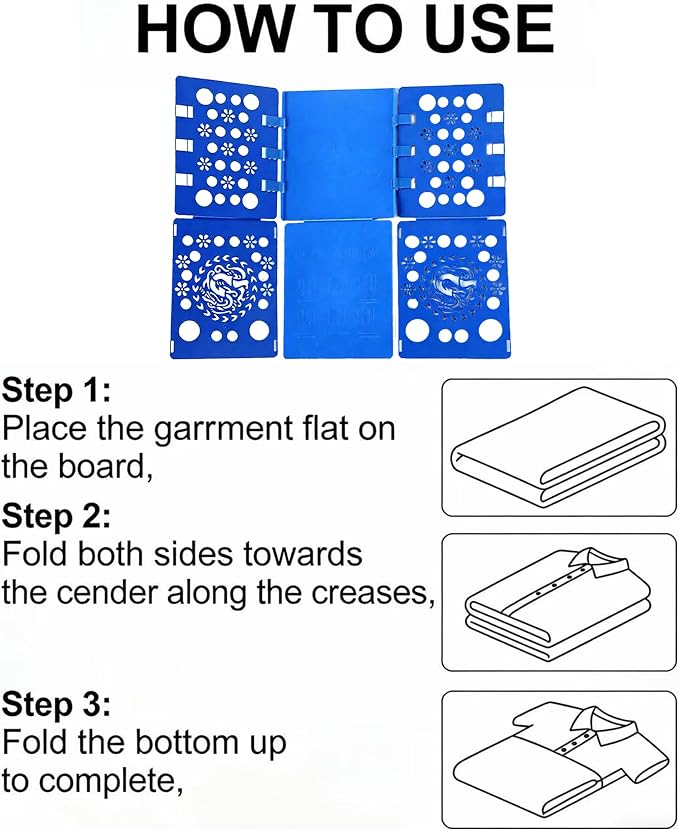 HOW TO USE

Step 1:
Place the garrment flat on the board,

Step 2:
Fold both sides towards the cender along the creases,

Step 3:
Fold the bottom up to complete,