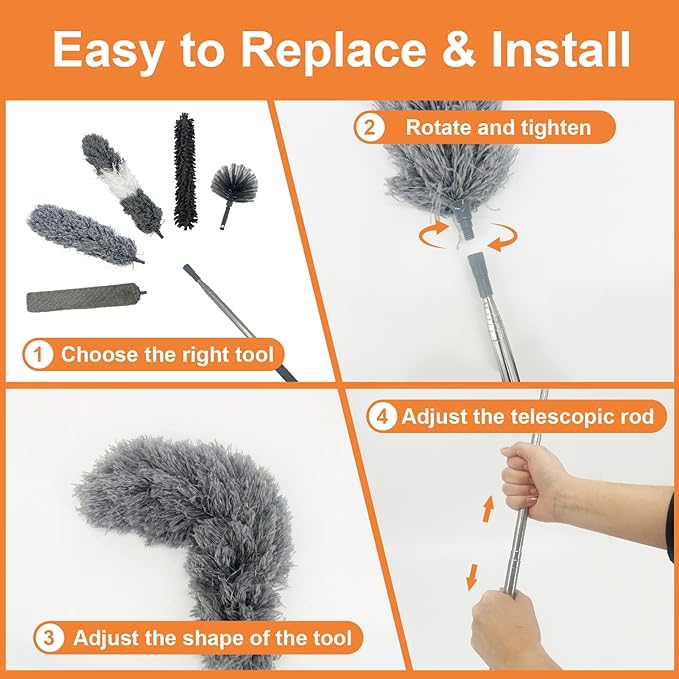 Easy to Replace & Install

1 Choose the right tool

2 Rotate and tighten

3 Adjust the shape of the tool

4 Adjust the telescopic rod