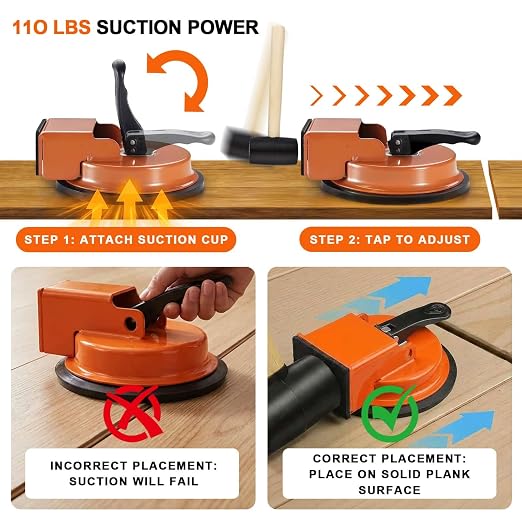 11O LBS SUCTION POWER

STEP 1: ATTACH SUCTION CUP

STEP 2: TAP TO ADJUST

INCORRECT PLACEMENT: SUCTION WILL FAIL

CORRECT PLACEMENT: PLACE ON SOLID PLANK SURFACE