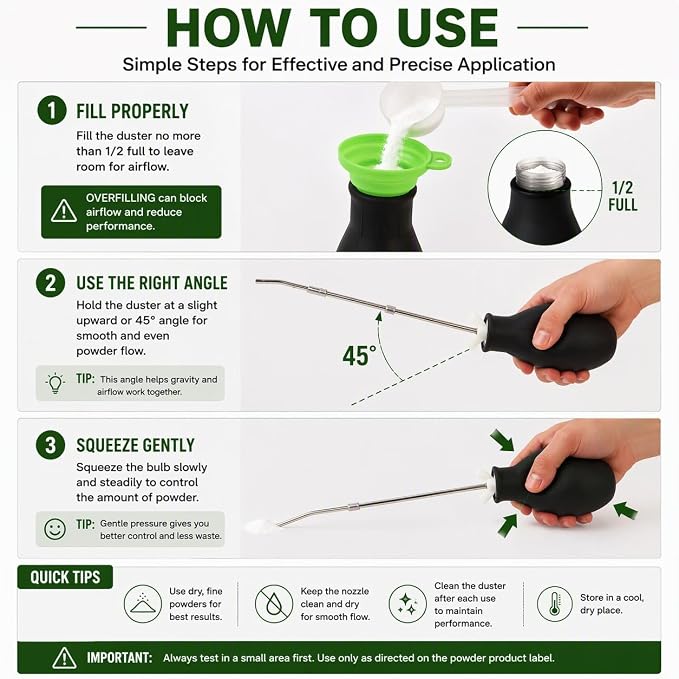 HOW TO USE

Simple Steps for Effective and Precise Application

1 FILL PROPERLY

Fill the duster no more than 1/2 full to leave room for airflow.

OVERFILLING can block airflow and reduce performance.

1/2 FULL

2 USE THE RIGHT ANGLE

Hold the duster at a slight upward or 45° angle for smooth and even powder flow.

TIP: This angle helps gravity and airflow work together.

45°

3 SQUEEZE GENTLY

Squeeze the bulb slowly and steadily to control the amount of powder.

TIP: Gentle pressure gives you better control and less waste.

QUICK TIPS

Use dry, fine powders for best results.

Keep the nozzle clean and dry for smooth flow.

Clean the duster after each use to maintain performance.

Store in a cool, dry place.

IMPORTANT: Always test in a small area first. Use only as directed on the powder product label.