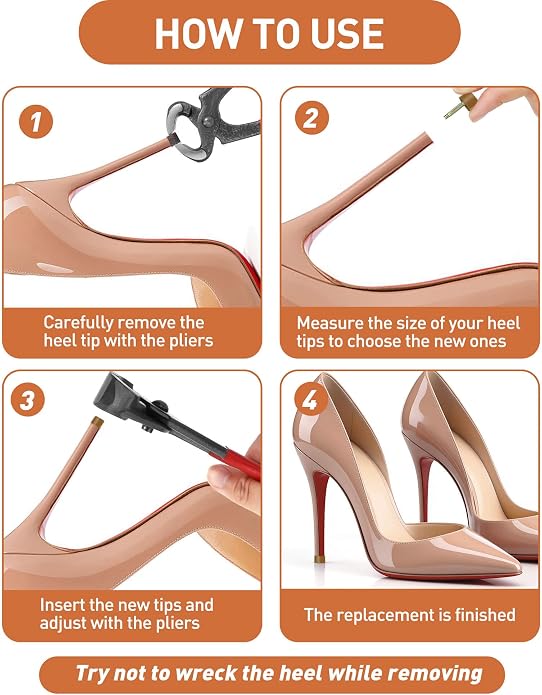 HOW TO USE

1

Carefully remove the heel tip with the pliers

2

Measure the size of your heel tips to choose the new ones

3

Insert the new tips and adjust with the pliers

4

The replacement is finished

Try not to wreck the heel while removing