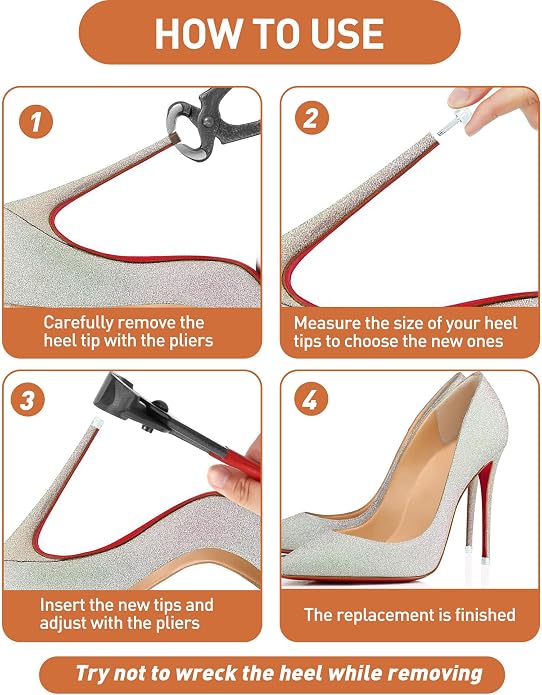 HOW TO USE

1

Carefully remove the heel tip with the pliers

2

Measure the size of your heel tips to choose the new ones

3

Insert the new tips and adjust with the pliers

4

The replacement is finished

Try not to wreck the heel while removing