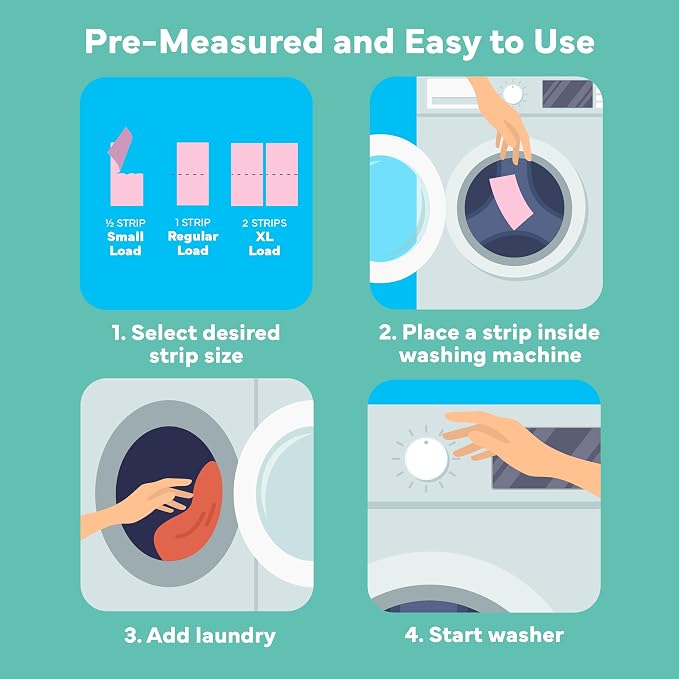 Pre-Measured and Easy to Use

½ STRIP
Small Load

1 STRIP
Regular Load

2 STRIPS
XL Load

1. Select desired strip size

2. Place a strip inside washing machine

3. Add laundry

4. Start washer