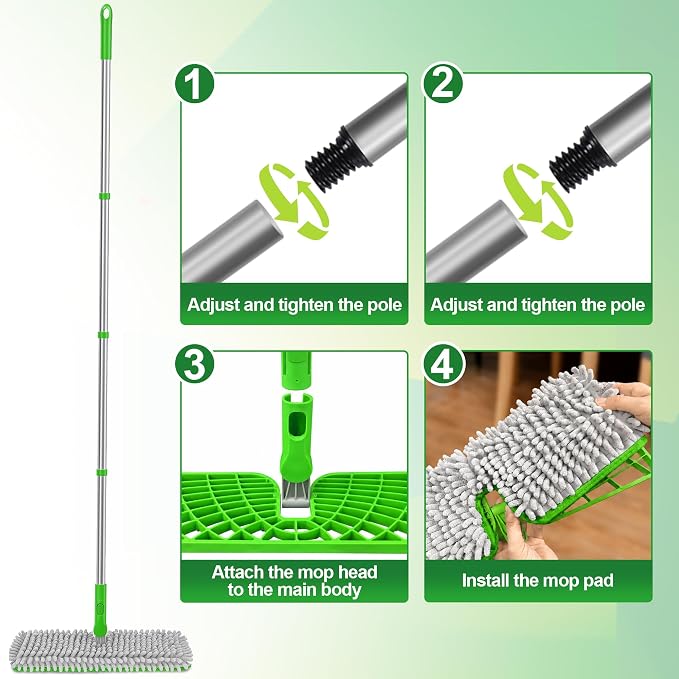 1

Adjust and tighten the pole

2

Adjust and tighten the pole

3

Attach the mop head to the main body

4

Install the mop pad