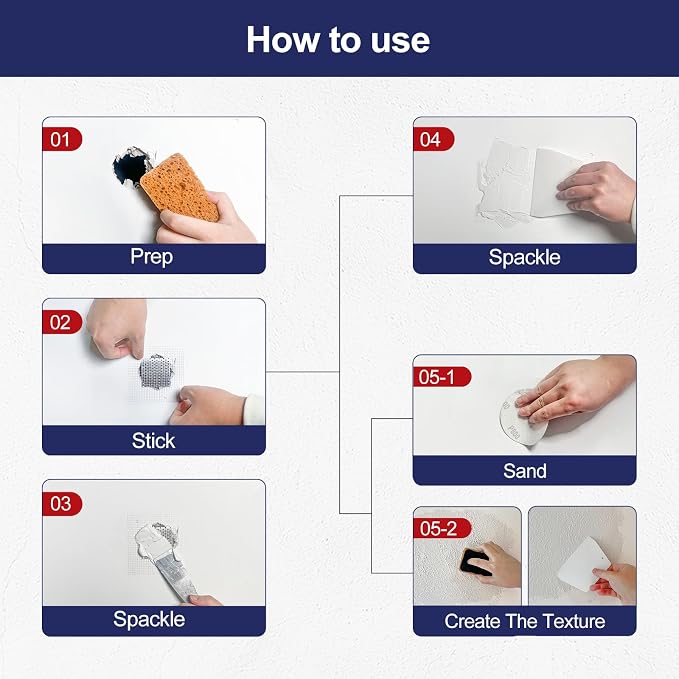 How to use

01
Prep

02
Stick

03
Spackle

04
Spackle

05-1
Sand

05-2
Create The Texture