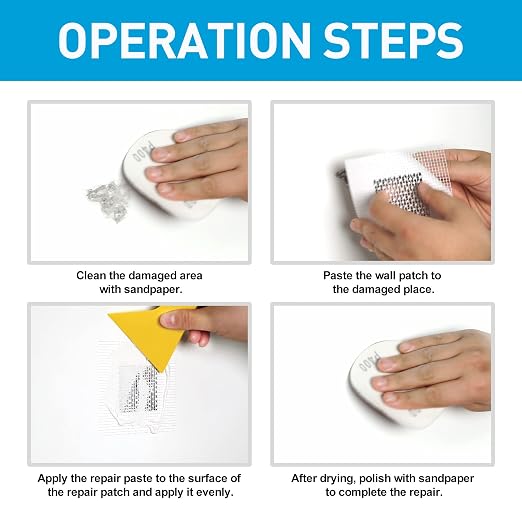 OPERATION STEPS

P400

Clean the damaged area with sandpaper.

Paste the wall patch to the damaged place.

Apply the repair paste to the surface of the repair patch and apply it evenly.

P400

After drying, polish with sandpaper to complete the repair.