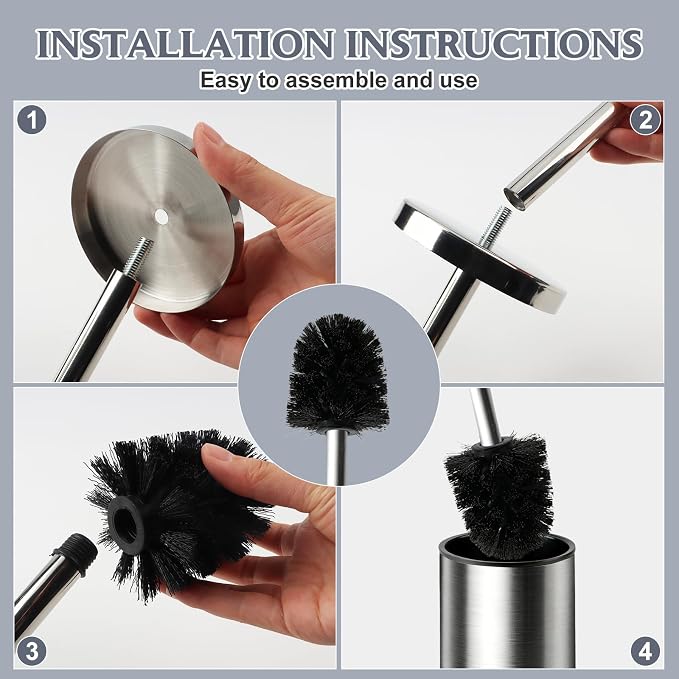 INSTALLATION INSTRUCTIONS
Easy to assemble and use

1

2

3

4