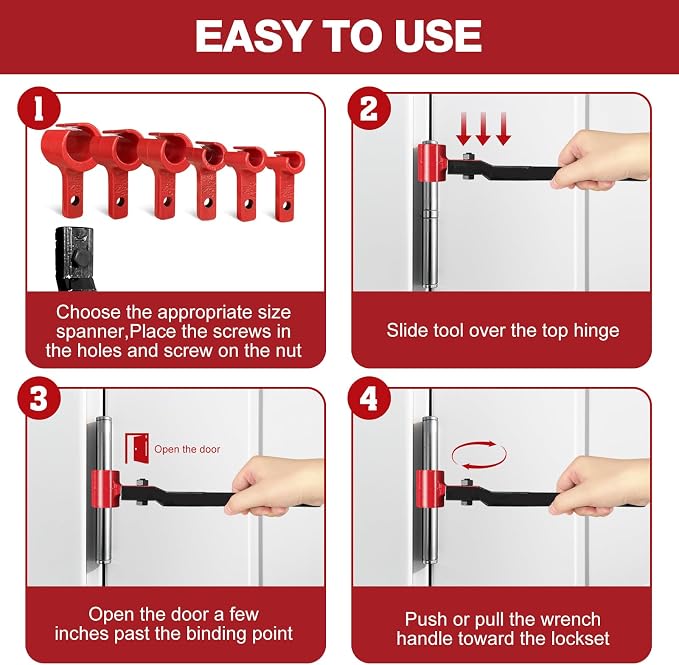 EASY TO USE

1

Choose the appropriate size spanner,Place the screws in the holes and screw on the nut

2

Slide tool over the top hinge

3

Open the door

Open the door a few inches past the binding point

4

Push or pull the wrench handle toward the lockset