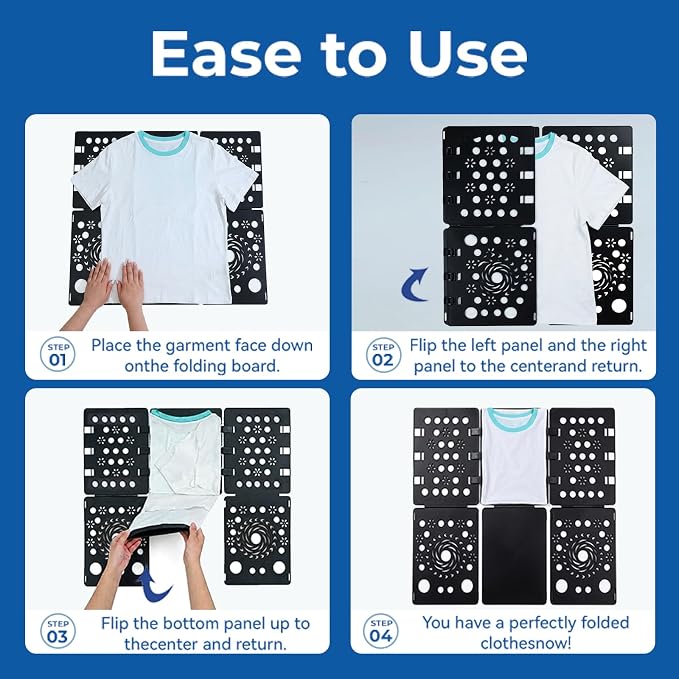 Ease to Use

STEP 01 Place the garment face down onthe folding board.

STEP 02 Flip the left panel and the right panel to the centerand return.

STEP 03 Flip the bottom panel up to thecenter and return.

STEP 04 You have a perfectly folded clothesnow!