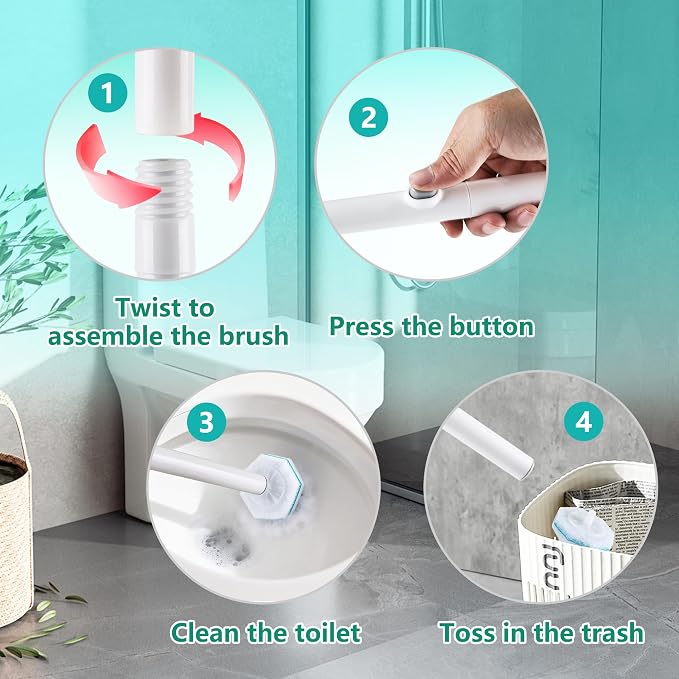 1

Twist to assemble the brush

2

Press the button

3

Clean the toilet

4

Toss in the trash