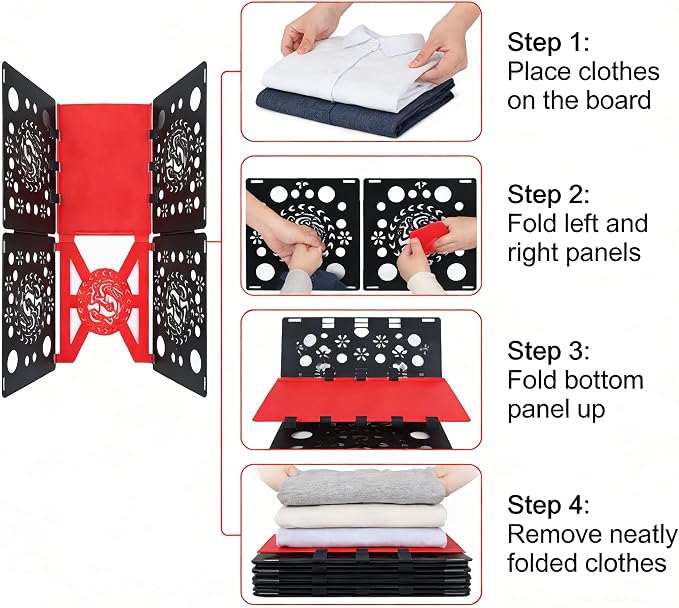 Step 1:
Place clothes on the board

Step 2:
Fold left and right panels

Step 3:
Fold bottom panel up

Step 4:
Remove neatly folded clothes