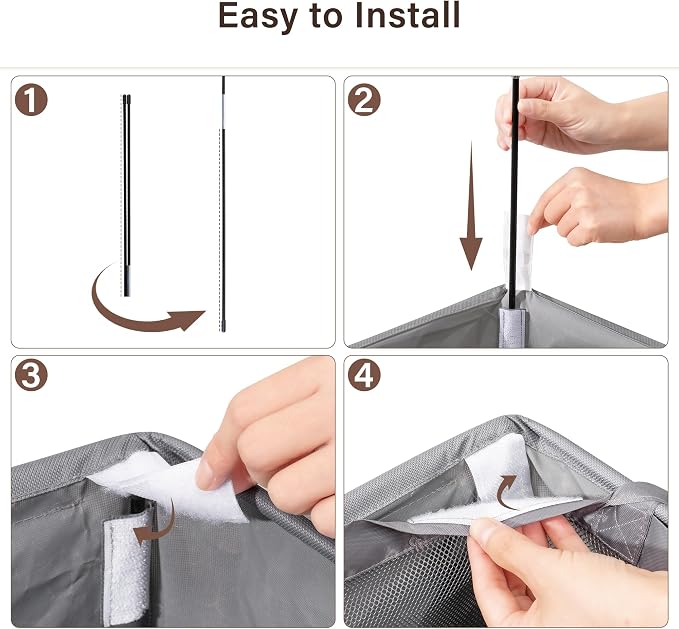 Easy to Install

1

2

3

4