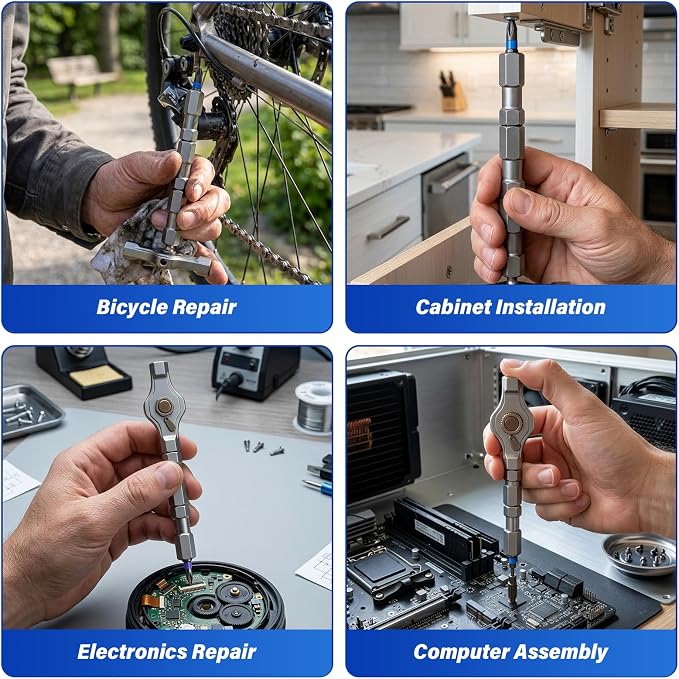 Bicycle Repair

Cabinet Installation

Electronics Repair

Computer Assembly