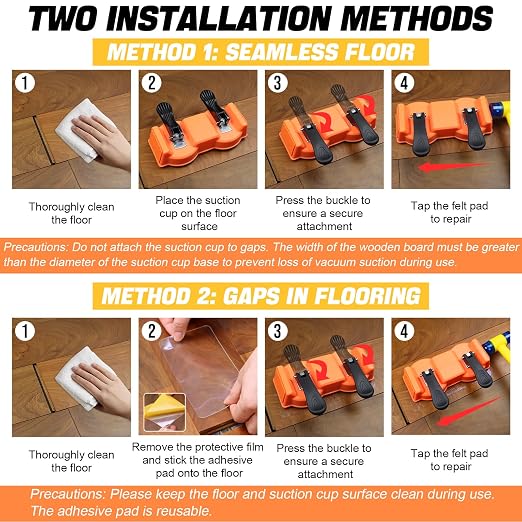 TWO INSTALLATION METHODS

METHOD 1: SEAMLESS FLOOR

1

Thoroughly clean the floor

2

Place the suction cup on the floor surface

3

Press the buckle to ensure a secure attachment

4

Tap the felt pad to repair

Precautions: Do not attach the suction cup to gaps. The width of the wooden board must be greater than the diameter of the suction cup base to prevent loss of vacuum suction during use.

METHOD 2: GAPS IN FLOORING

1

Thoroughly clean the floor

2

Remove the protective film and stick the adhesive pad onto the floor

3

Press the buckle to ensure a secure attachment

4

Tap the felt pad to repair

Precautions: Please keep the floor and suction cup surface clean during use. The adhesive pad is reusable.