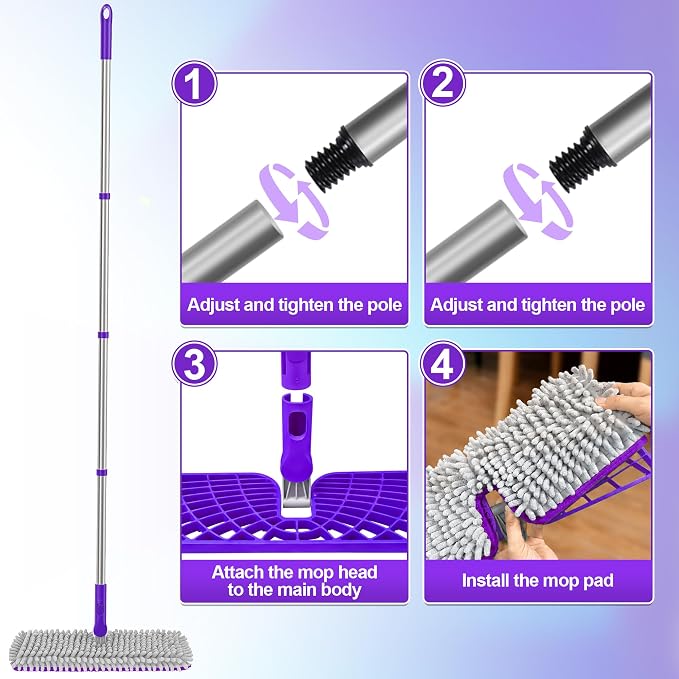 1
Adjust and tighten the pole

2
Adjust and tighten the pole

3
Attach the mop head to the main body

4
Install the mop pad