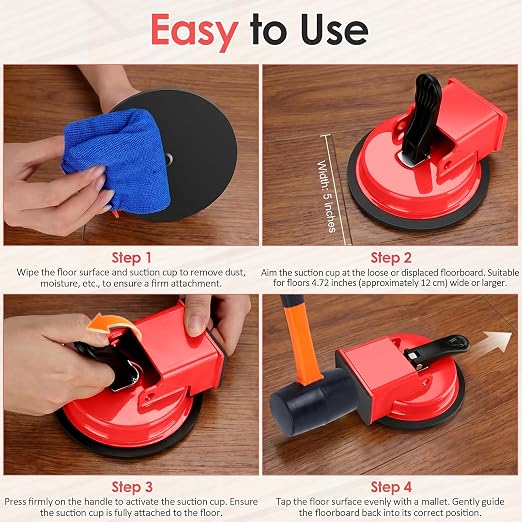 Easy to Use

Width: 5 inches

Step 1
Wipe the floor surface and suction cup to remove dust, moisture, etc., to ensure a firm attachment.

Step 2
Aim the suction cup at the loose or displaced floorboard. Suitable for floors 4.72 inches (approximately 12 cm) wide or larger.

Step 3
Press firmly on the handle to activate the suction cup. Ensure the suction cup is fully attached to the floor.

Step 4
Tap the floor surface evenly with a mallet. Gently guide the floorboard back into its correct position.