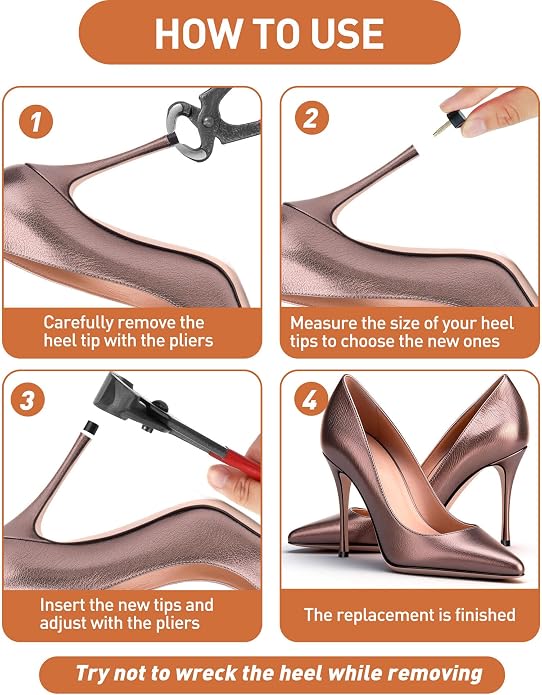 HOW TO USE

1

Carefully remove the heel tip with the pliers

2

Measure the size of your heel tips to choose the new ones

3

Insert the new tips and adjust with the pliers

4

The replacement is finished

Try not to wreck the heel while removing