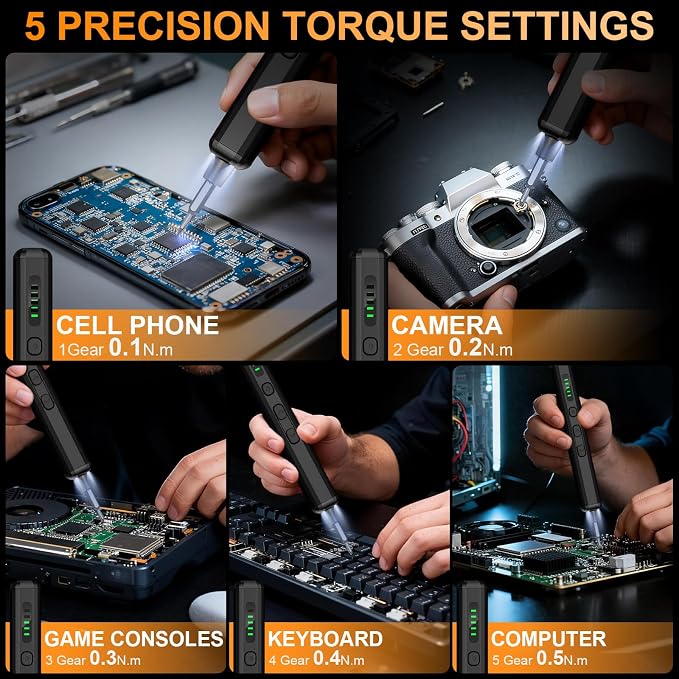 5 PRECISION TORQUE SETTINGS

CELL PHONE
1Gear 0.1N.m

CAMERA
2 Gear 0.2N.m

GAME CONSOLES
3 Gear 0.3N.m

KEYBOARD
4 Gear 0.4N.m

COMPUTER
5 Gear 0.5N.m