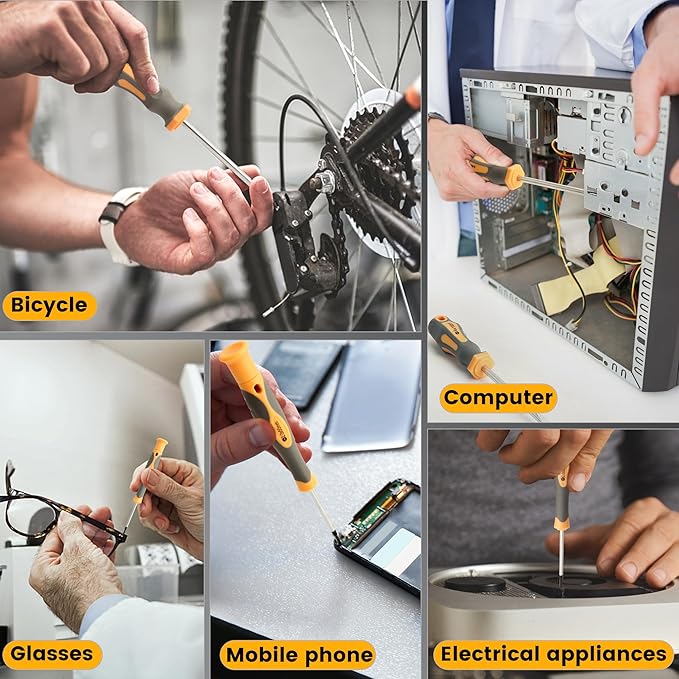 Bicycle

Computer

Glasses

Mobile phone

Electrical appliances