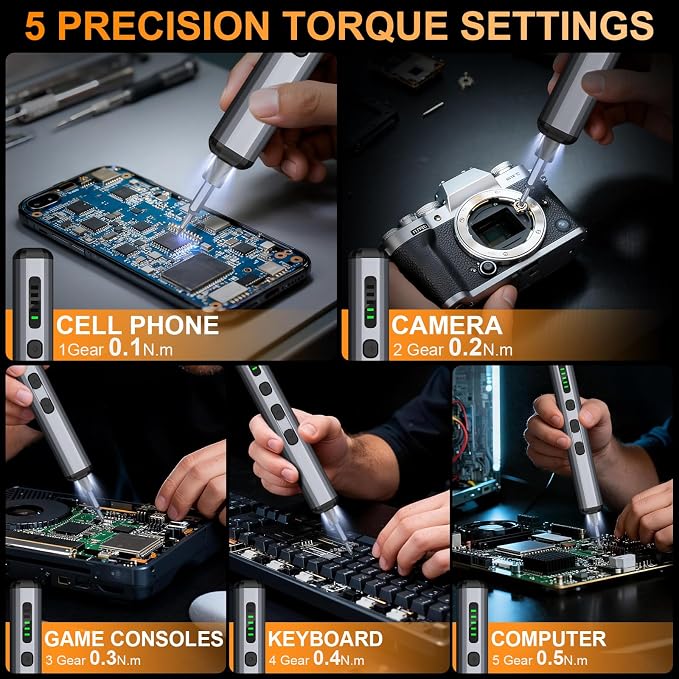 5 PRECISION TORQUE SETTINGS

CELL PHONE
1Gear 0.1N.m

CAMERA
2 Gear 0.2N.m

GAME CONSOLES
3 Gear 0.3N.m

KEYBOARD
4 Gear 0.4N.m

COMPUTER
5 Gear 0.5N.m