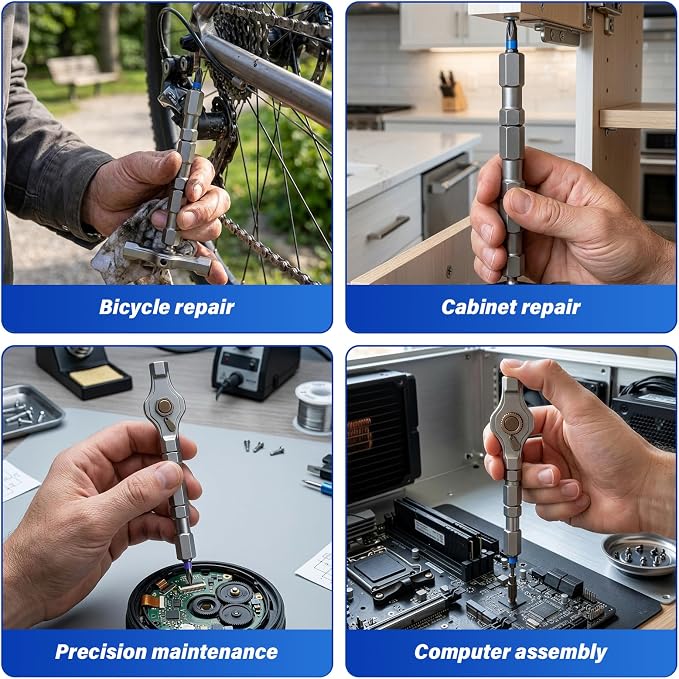 Bicycle repair

Cabinet repair

Precision maintenance

Computer assembly