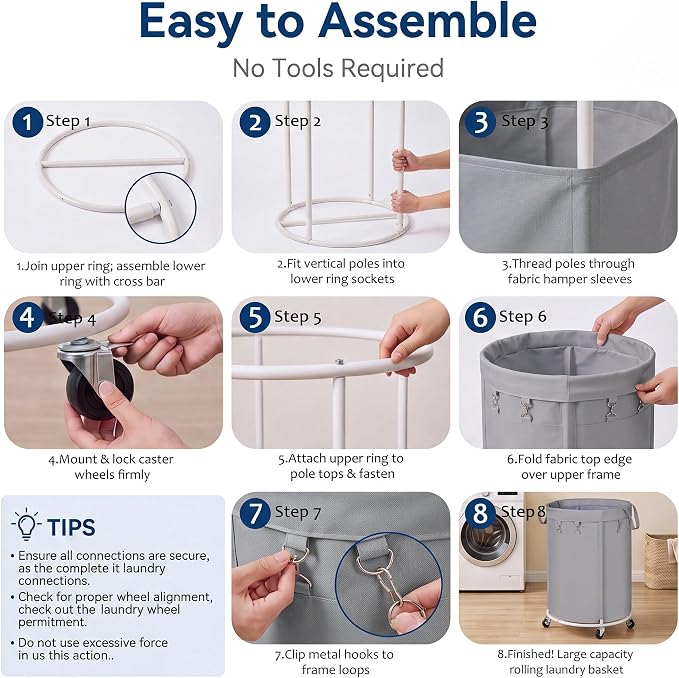 Easy to Assemble

No Tools Required

1 Step 1

1.Join upper ring; assemble lower ring with cross bar

2 Step 2

2.Fit vertical poles into lower ring sockets

3 Step 3

3.Thread poles through fabric hamper sleeves

4 Step 4

4.Mount & lock caster wheels firmly

5 Step 5

5.Attach upper ring to pole tops & fasten

6 Step 6

6.Fold fabric top edge over upper frame

TIPS

• Ensure all connections are secure, as the complete it laundry connections.
• Check for proper wheel alignment, check out the laundry wheel permitment.
• Do not use excessive force in us this action..

7 Step 7

7.Clip metal hooks to frame loops

8 Step 8

8.Finished! Large capacity rolling laundry basket