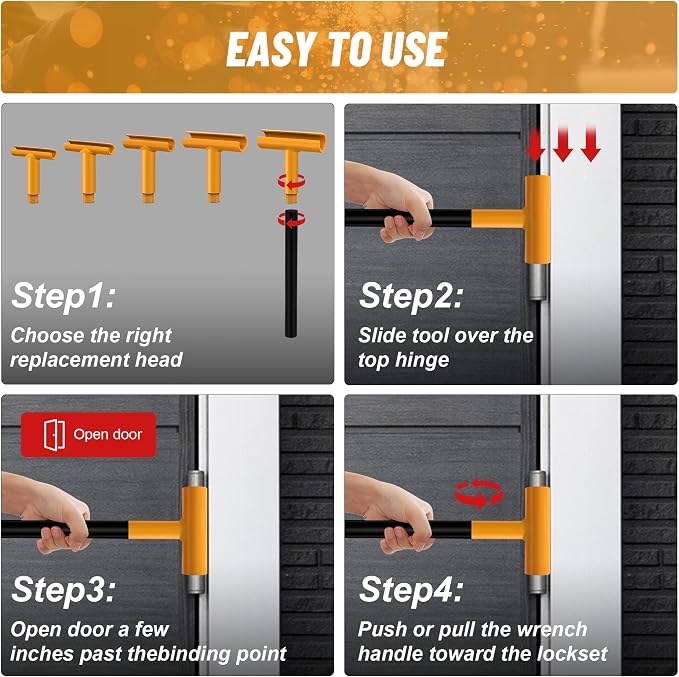 EASY TO USE

Step1:
Choose the right replacement head

Step2:
Slide tool over the top hinge

Open door

Step3:
Open door a few inches past thebinding point

Step4:
Push or pull the wrench handle toward the lockset